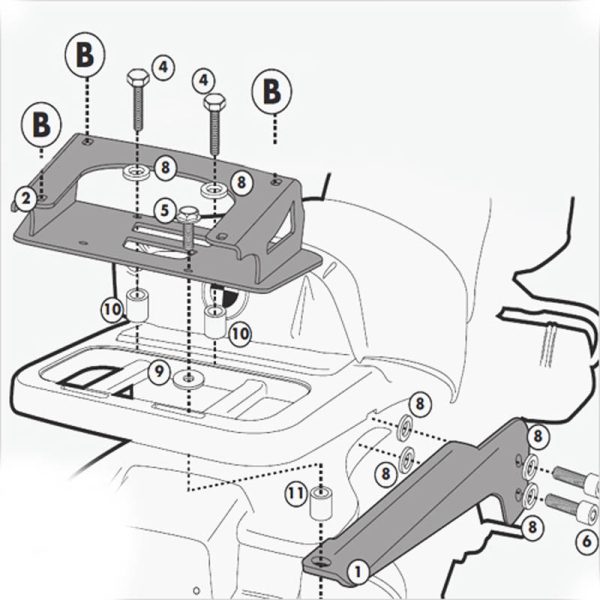 B
4
4
B
B
8
8
2
5
10
10
9
8
8
8
11
8
6
1